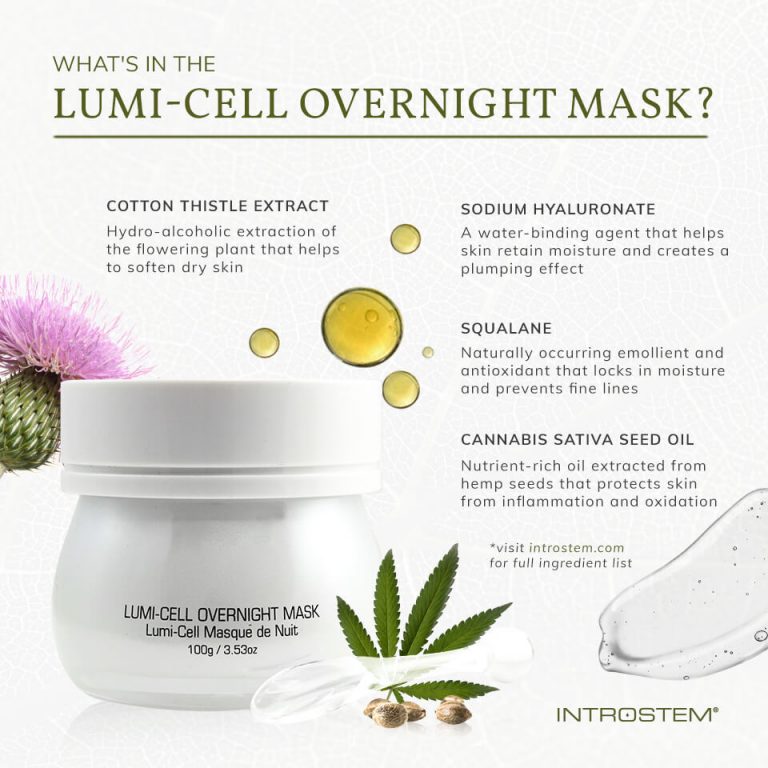 WHAT'S IN THE
LUMI-CELL OVERNIGHT MASK?

COTTON THISTLE EXTRACT
Hydro-alcoholic extraction of the flowering plant that helps to soften dry skin

SODIUM HYALURONATE
A water-binding agent that helps skin retain moisture and creates a plumping effect

SQUALANE
Naturally occurring emollient and antioxidant that locks in moisture and prevents fine lines

CANNABIS SATIVA SEED OIL
Nutrient-rich oil extracted from hemp seeds that protects skin from inflammation and oxidation

*visit introstem.com for full ingredient list

LUMI-CELL OVERNIGHT MASK
Lumi-Cell Masque de Nuit
100g / 3.53oz

INTROSTEM®